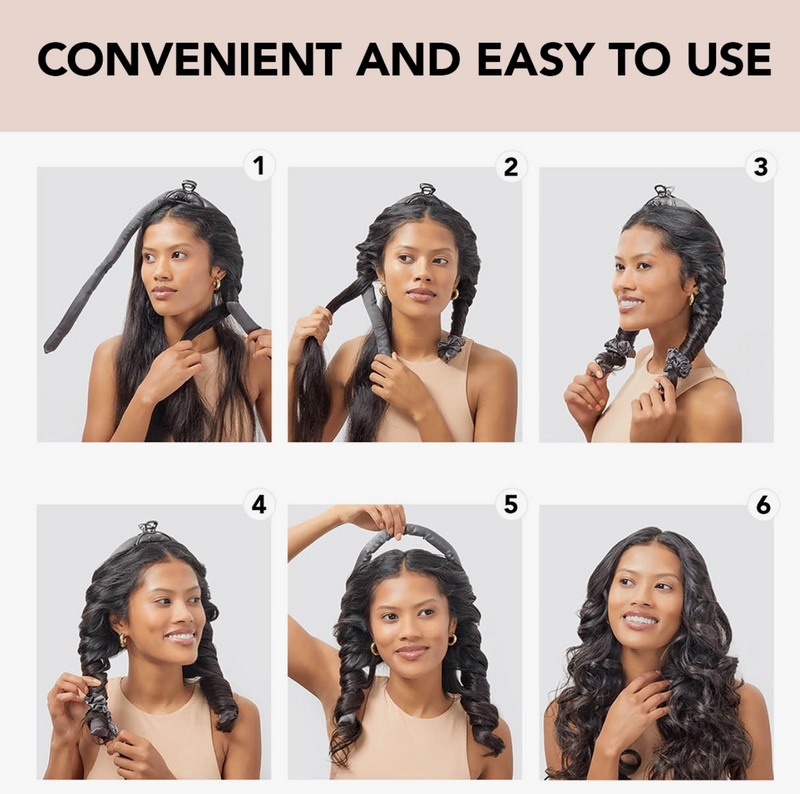 CONVENIENT AND EASY TO USE

1

2

3

4

5

6